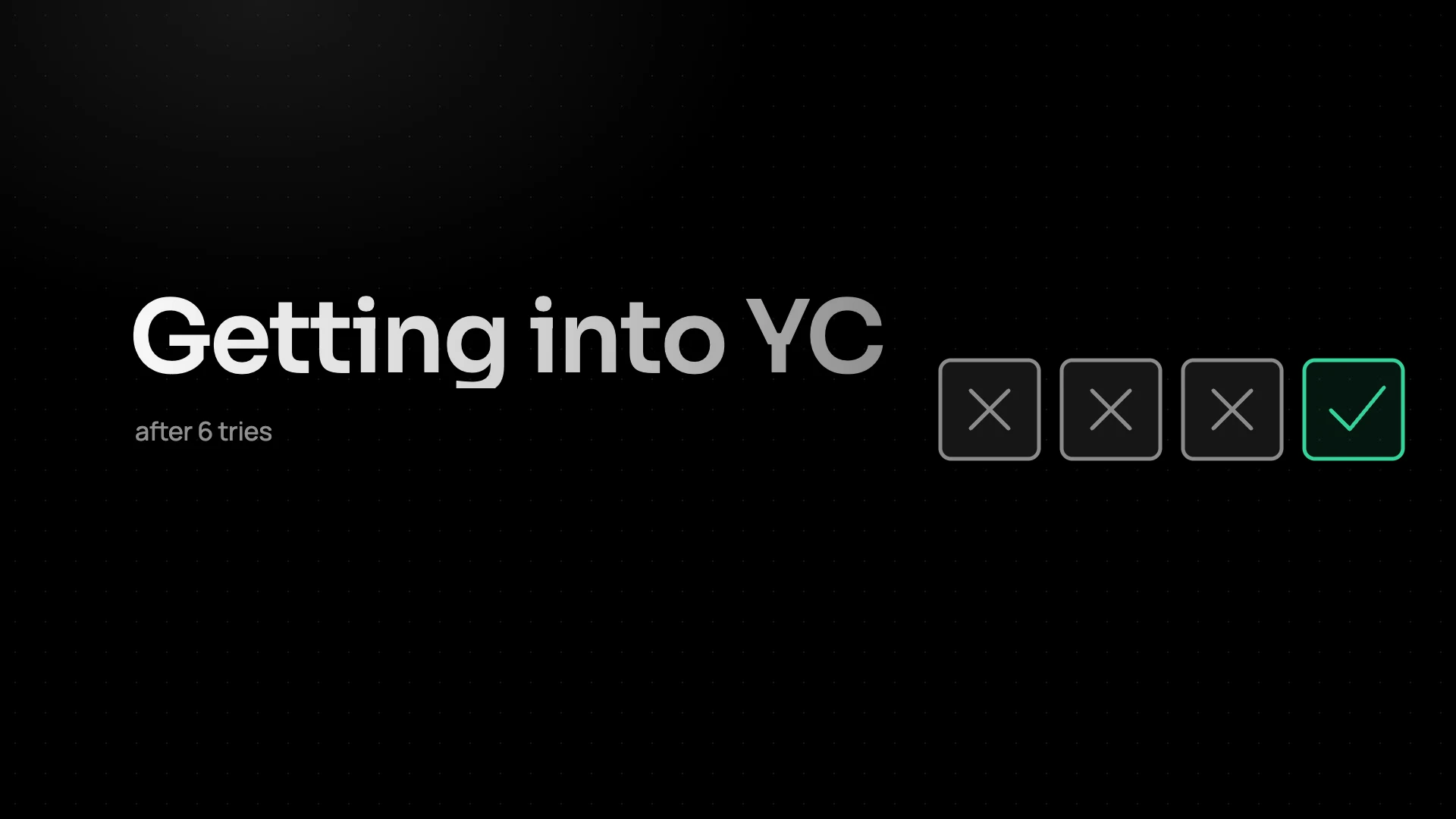 Getting into YC

after 6 tries